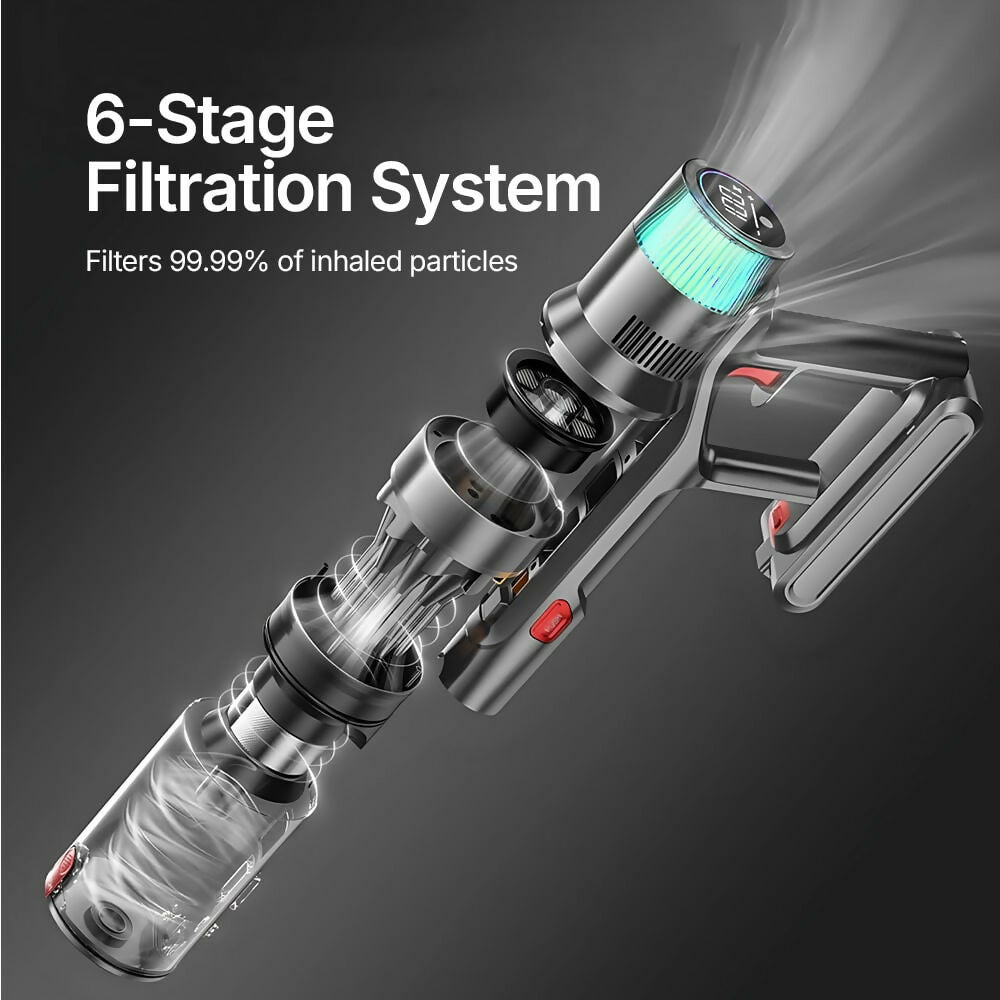 6-Stage Filtration System

Filters 99.99% of inhaled particles